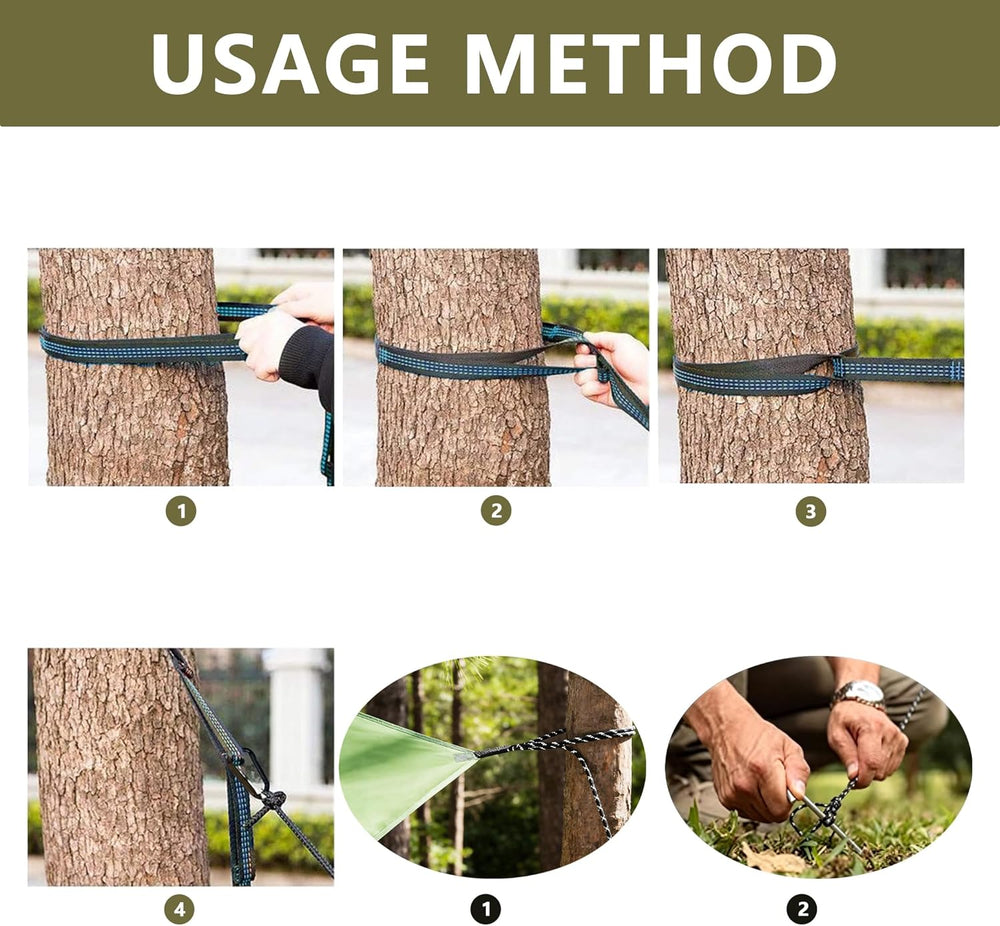 USAGE METHOD

1

2

3

4

1

2