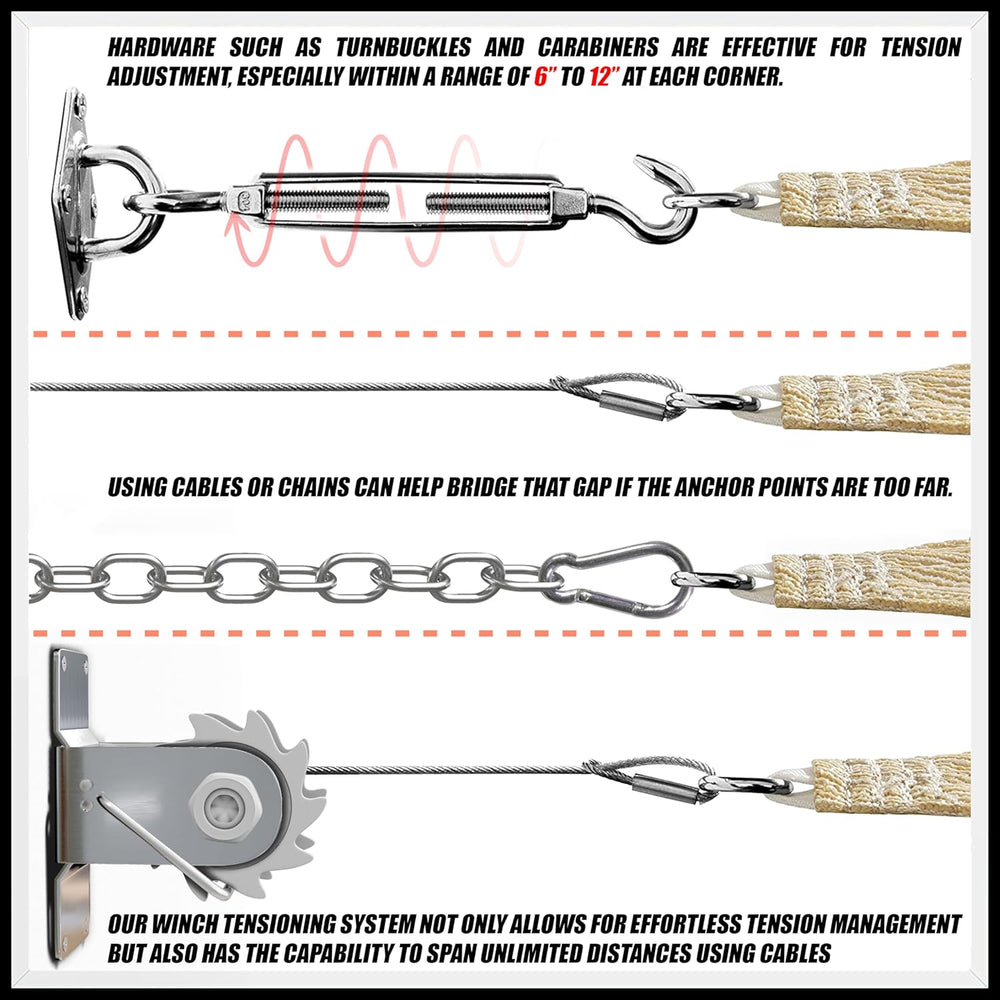 HARDWARE SUCH AS TURNBUCKLES AND CARABINERS ARE EFFECTIVE FOR TENSION ADJUSTMENT, ESPECIALLY WITHIN A RANGE OF 6" TO 12" AT EACH CORNER.

USING CABLES OR CHAINS CAN HELP BRIDGE THAT GAP IF THE ANCHOR POINTS ARE TOO FAR.

OUR WINCH TENSIONING SYSTEM NOT ONLY ALLOWS FOR EFFORTLESS TENSION MANAGEMENT BUT ALSO HAS THE CAPABILITY TO SPAN UNLIMITED DISTANCES USING CABLES