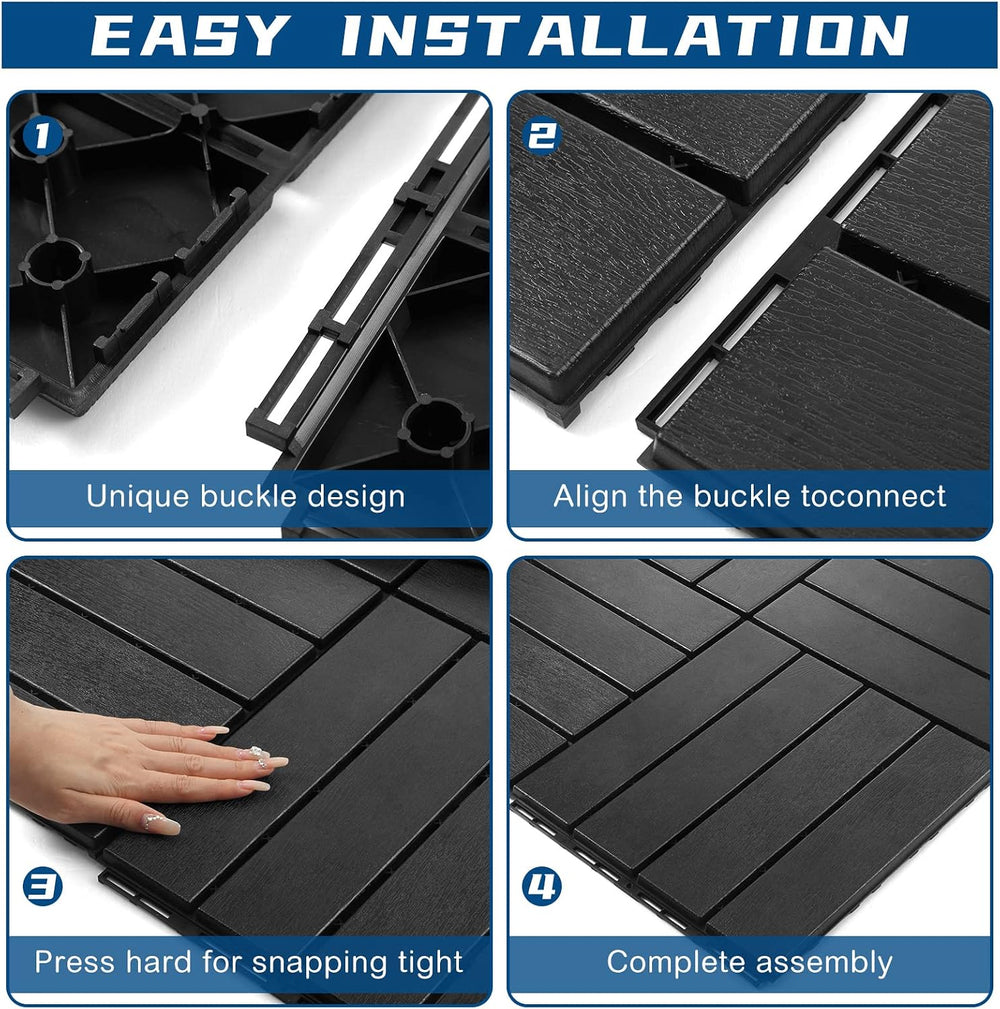 EASY INSTALLATION

1

Unique buckle design

2

Align the buckle toconnect

3

Press hard for snapping tight

4

Complete assembly