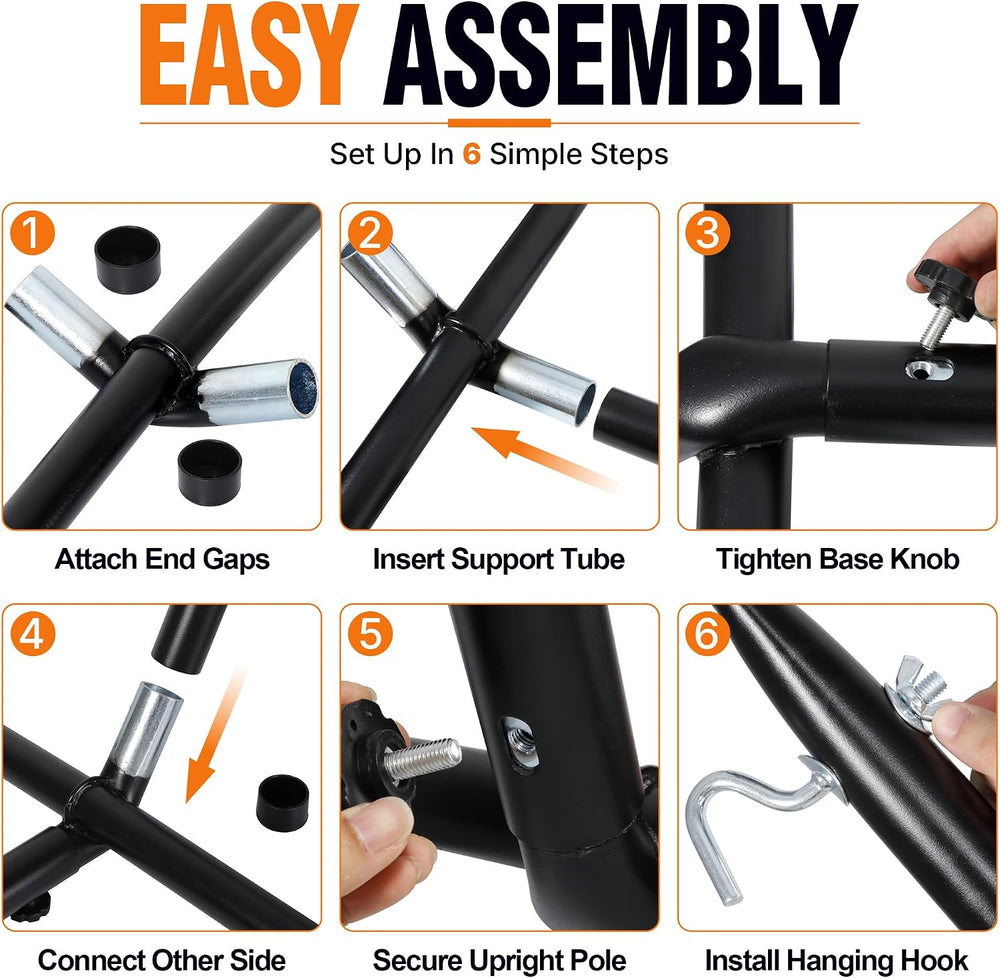 EASY ASSEMBLY

Set Up In 6 Simple Steps

1

Attach End Gaps

2

Insert Support Tube

3

Tighten Base Knob

4

Connect Other Side

5

Secure Upright Pole

6

Install Hanging Hook