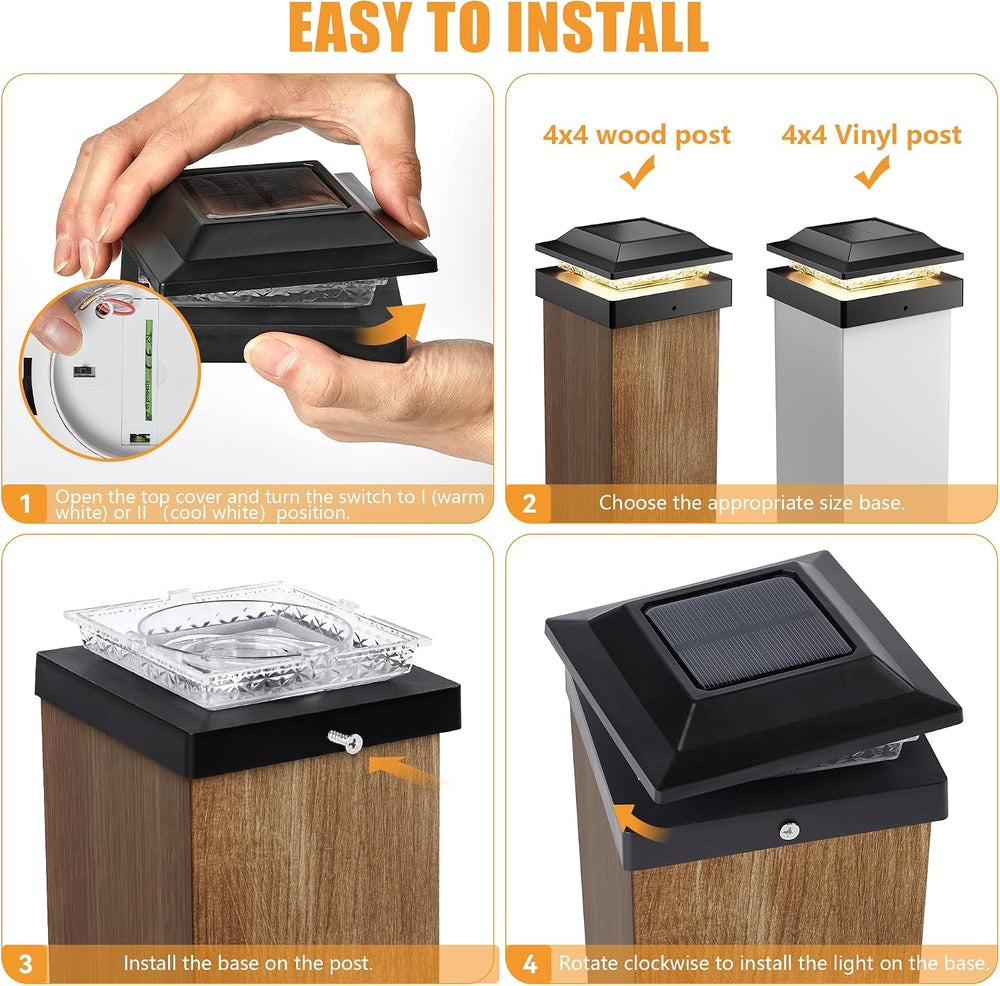 EASY TO INSTALL

1 Open the top cover and turn the switch to I (warm white) or II (cool white) position.

4x4 wood post
✓

4x4 Vinyl post
✓

2 Choose the appropriate size base.

3 Install the base on the post.

4 Rotate clockwise to install the light on the base.