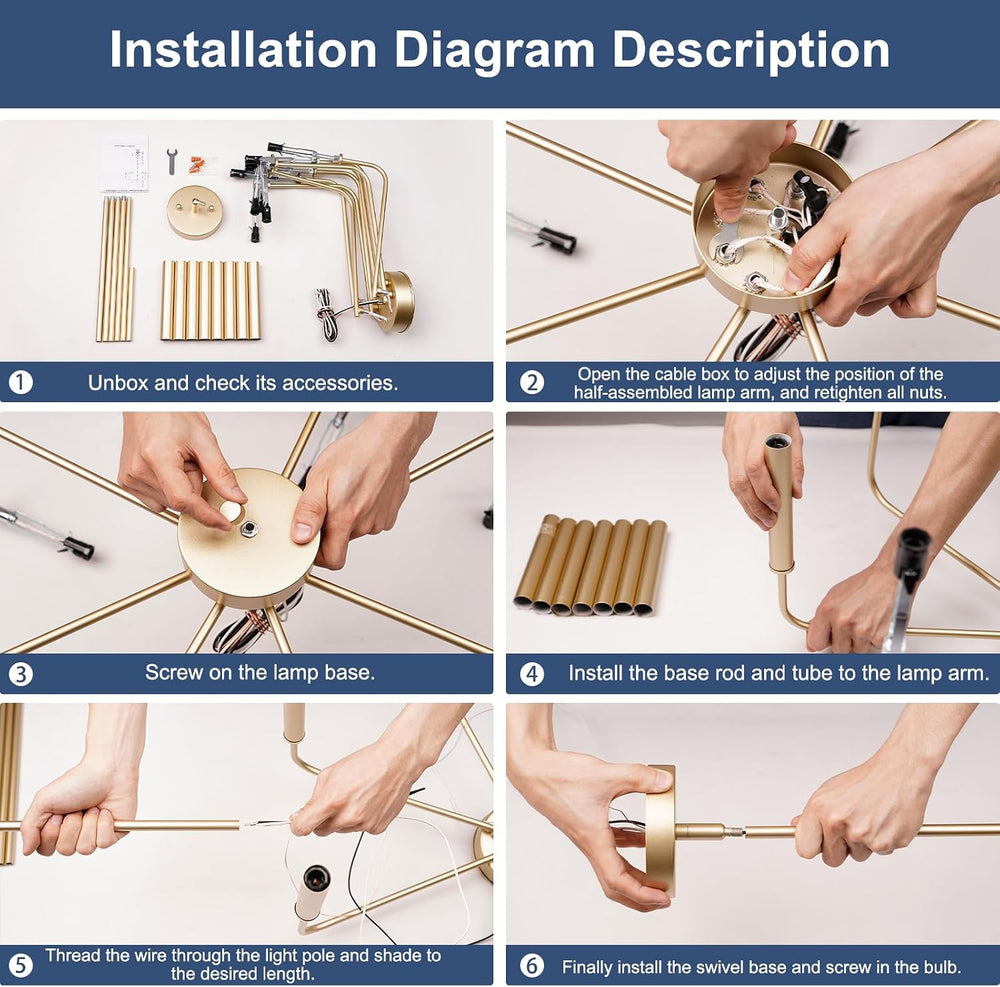 Installation Diagram Description

1 Unbox and check its accessories.

2 Open the cable box to adjust the position of the half-assembled lamp arm, and retighten all nuts.

3 Screw on the lamp base.

4 Install the base rod and tube to the lamp arm.

5 Thread the wire through the light pole and shade to the desired length.

6 Finally install the swivel base and screw in the bulb.