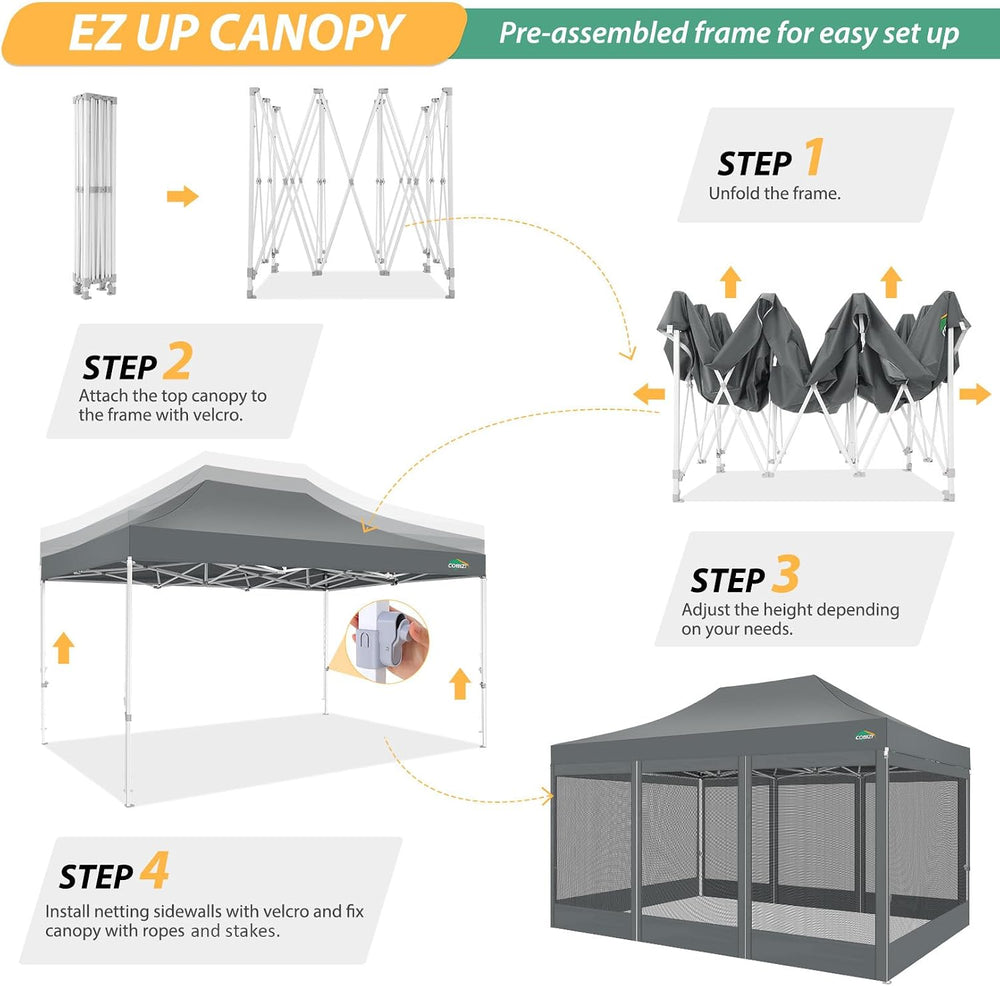 EZ UP CANOPY

Pre-assembled frame for easy set up

STEP 1
Unfold the frame.

STEP 2
Attach the top canopy to the frame with velcro.

STEP 3
Adjust the height depending on your needs.

STEP 4
Install netting sidewalls with velcro and fix canopy with ropes and stakes.