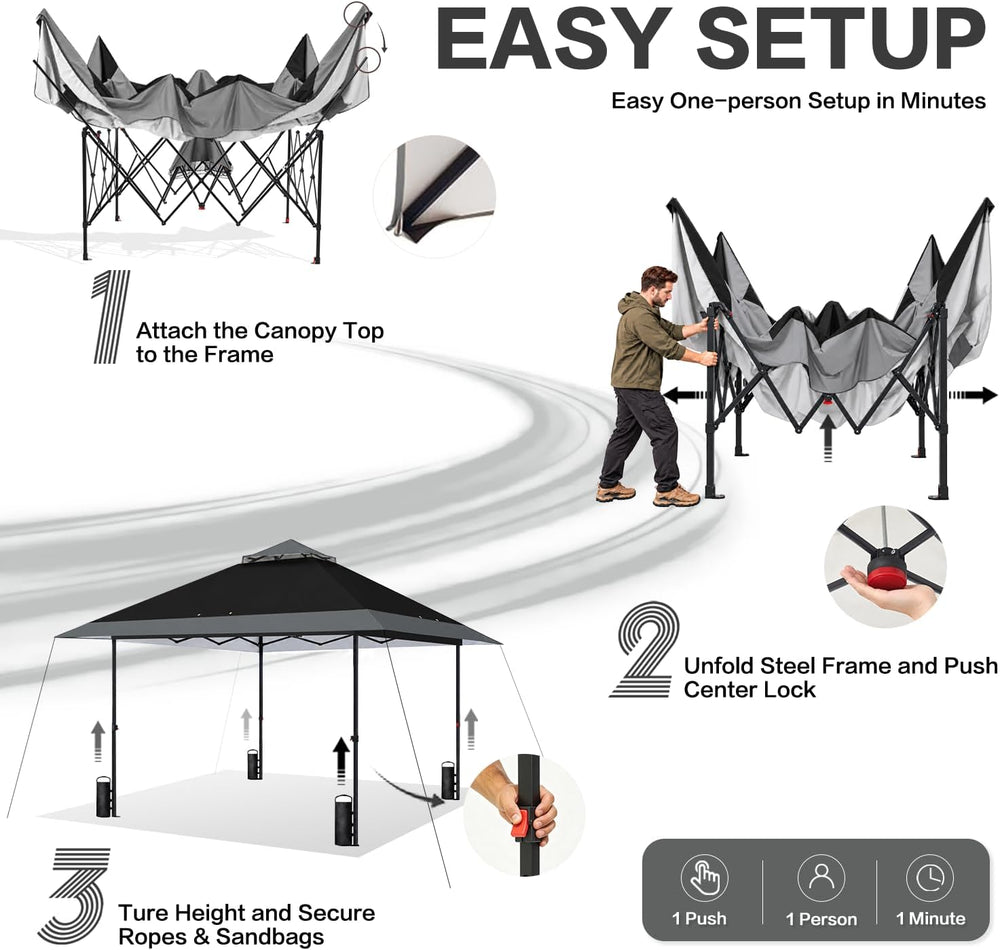 EASY SETUP

Easy One-person Setup in Minutes

1

Attach the Canopy Top to the Frame

2

Unfold Steel Frame and Push Center Lock

3

Ture Height and Secure Ropes & Sandbags

1 Push

1 Person

1 Minute