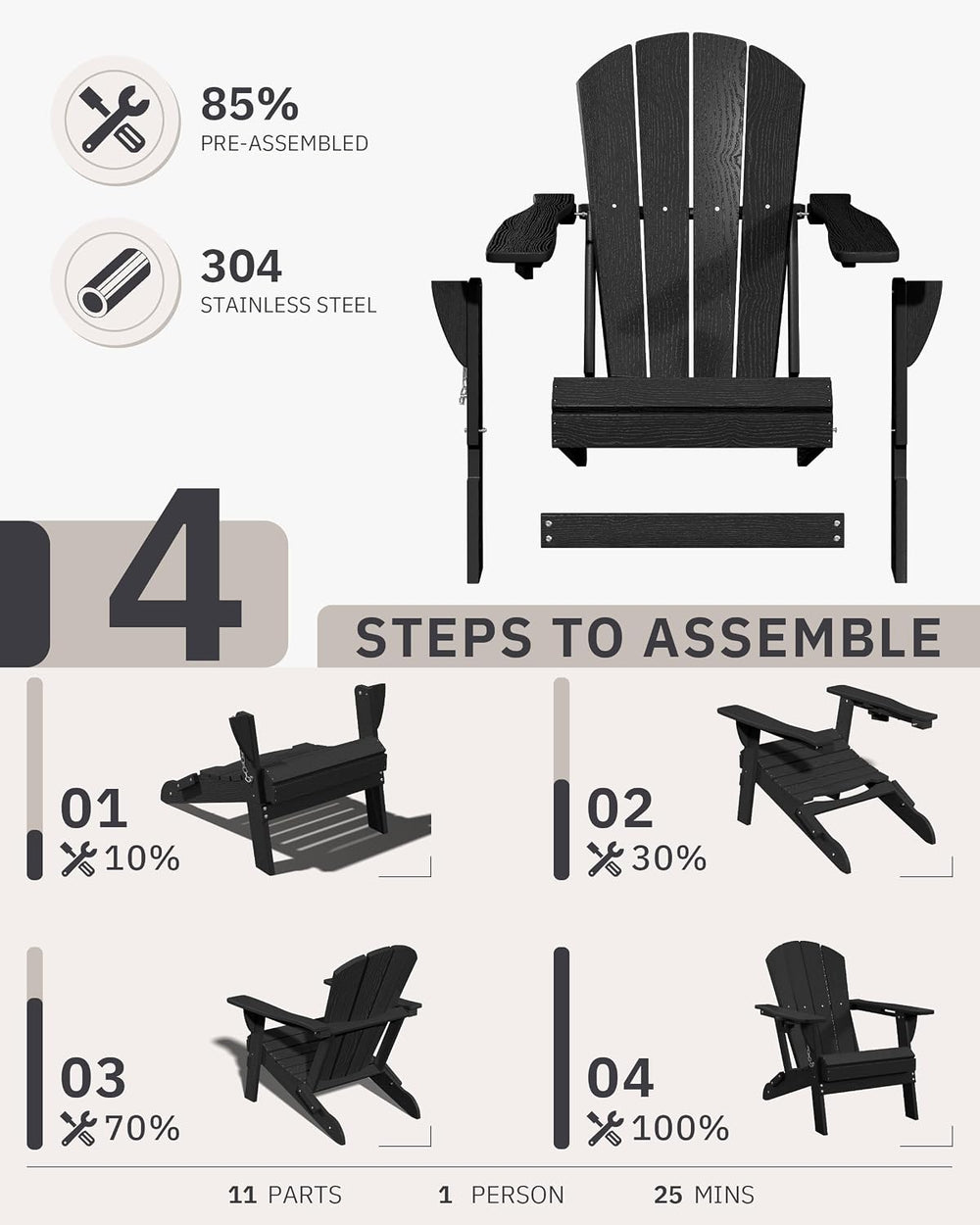 85%
PRE-ASSEMBLED

304
STAINLESS STEEL

4
STEPS TO ASSEMBLE

01
10%

02
30%

03
70%

04
100%

11 PARTS 1 PERSON 25 MINS