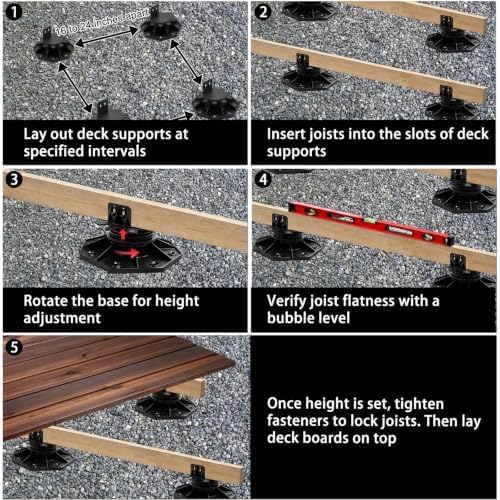 1

16 to 24 inches apart

Lay out deck supports at specified intervals

2

Insert joists into the slots of deck supports

3

Rotate the base for height adjustment

4

Verify joist flatness with a bubble level

5

Once height is set, tighten fasteners to lock joists. Then lay deck boards on top