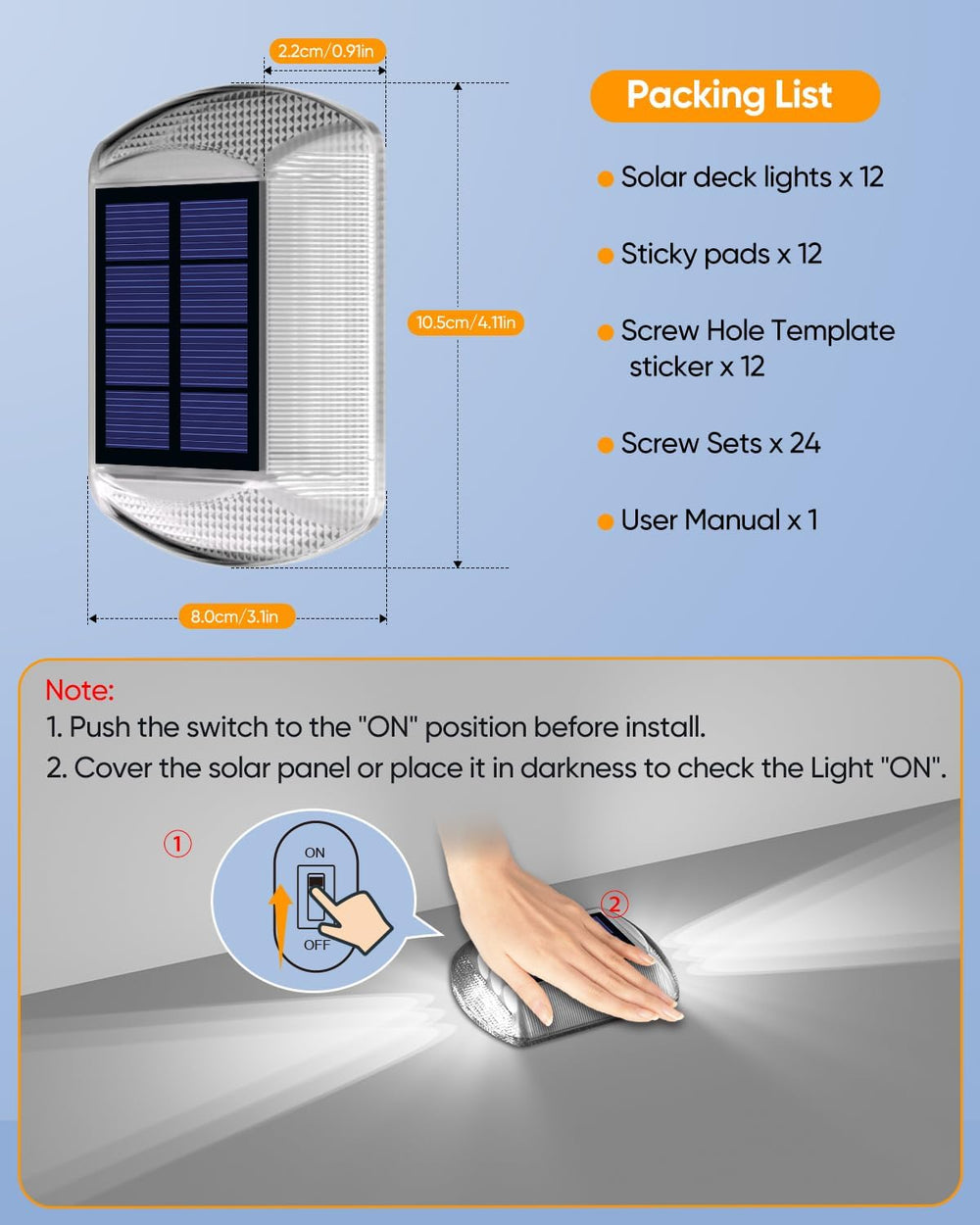 2.2cm/0.91in

10.5cm/4.11in

8.0cm/3.1in

Packing List

• Solar deck lights x 12

• Sticky pads x 12

• Screw Hole Template sticker x 12

• Screw Sets x 24

• User Manual x 1

Note:

1. Push the switch to the "ON" position before install.

2. Cover the solar panel or place it in darkness to check the Light "ON".

①

ON

OFF

②