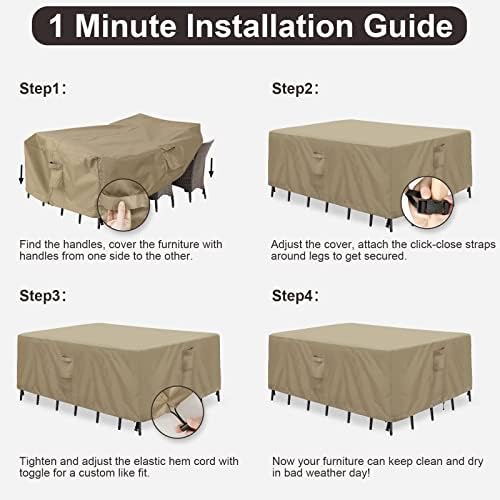 1 Minute Installation Guide

Step1:

Find the handles, cover the furniture with handles from one side to the other.

Step2:

Adjust the cover, attach the click-close straps around legs to get secured.

Step3:

Tighten and adjust the elastic hem cord with toggle for a custom like fit.

Step4:

Now your furniture can keep clean and dry in bad weather day!