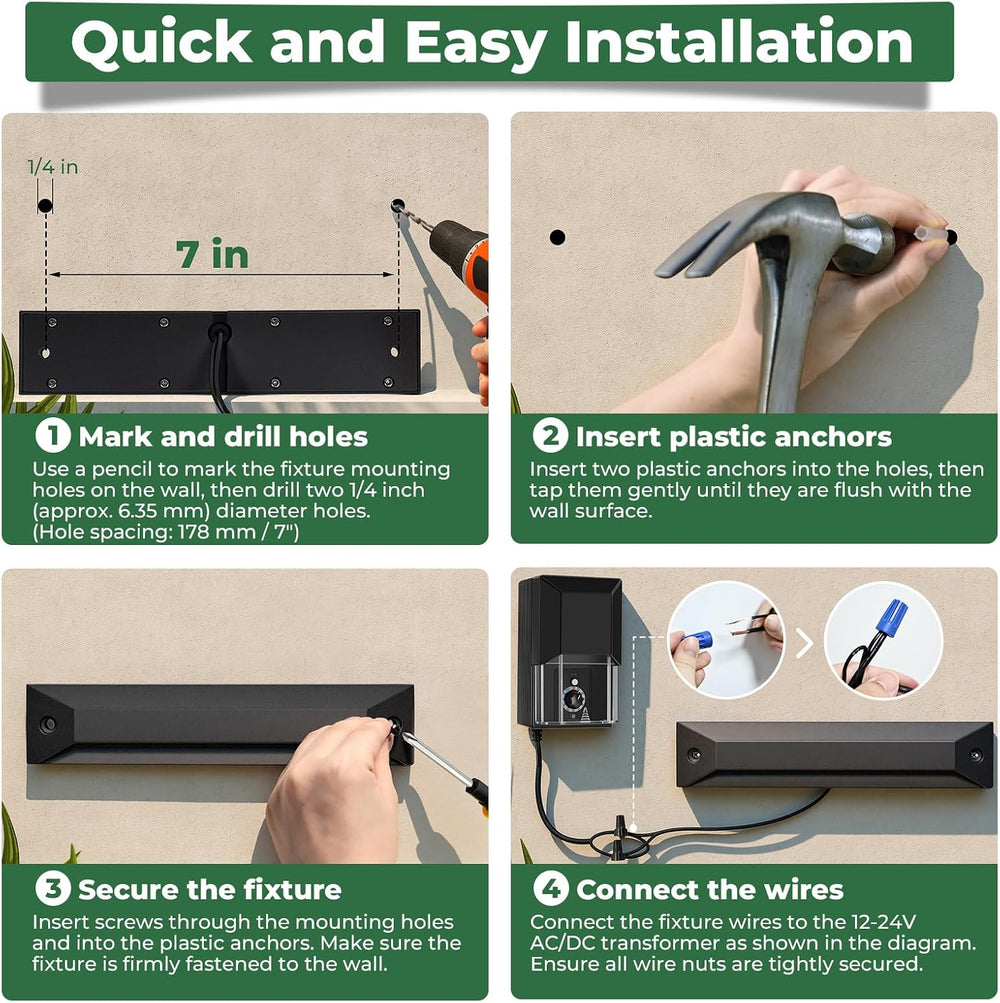 Quick and Easy Installation

1/4 in

7 in

1 Mark and drill holes

Use a pencil to mark the fixture mounting holes on the wall, then drill two 1/4 inch (approx. 6.35 mm) diameter holes. (Hole spacing: 178 mm / 7")

2 Insert plastic anchors

Insert two plastic anchors into the holes, then tap them gently until they are flush with the wall surface.

3 Secure the fixture

Insert screws through the mounting holes and into the plastic anchors. Make sure the fixture is firmly fastened to the wall.

4 Connect the wires

Connect the fixture wires to the 12-24V AC/DC transformer as shown in the diagram. Ensure all wire nuts are tightly secured.