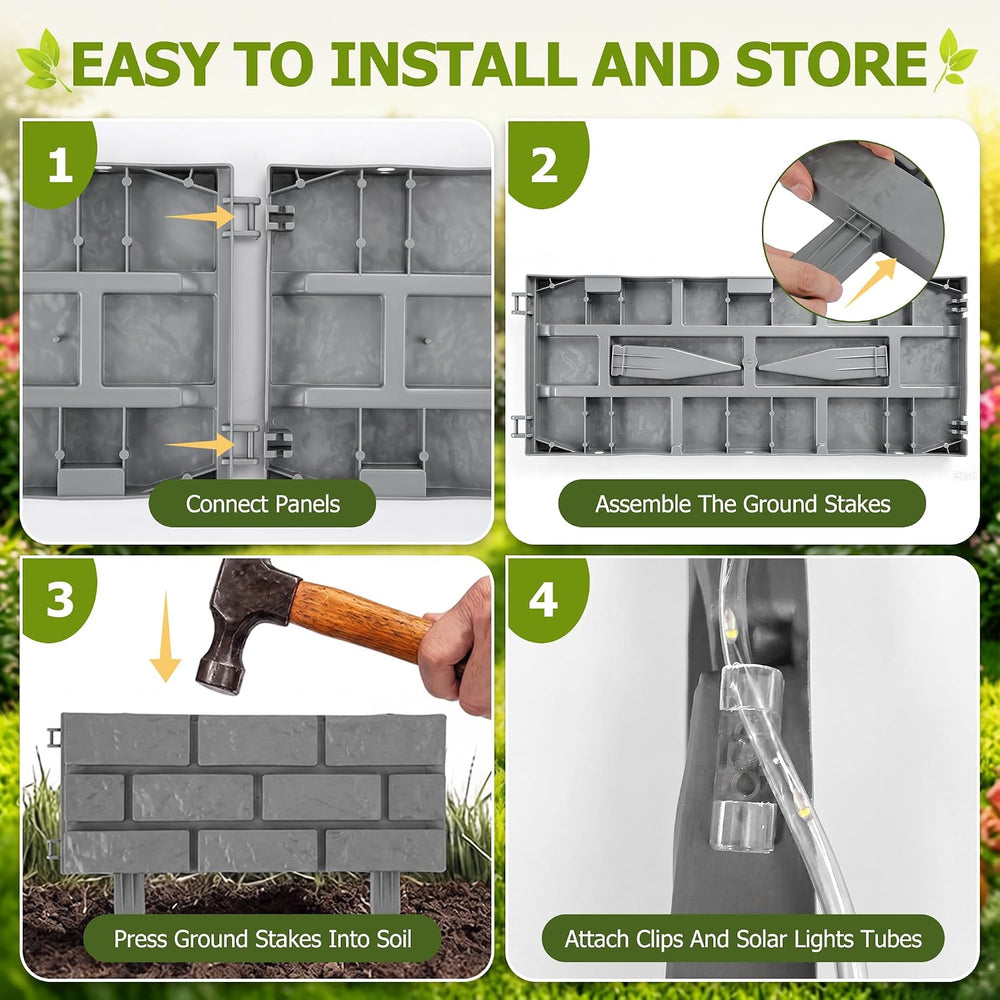 EASY TO INSTALL AND STORE

1

Connect Panels

2

Assemble The Ground Stakes

3

Press Ground Stakes Into Soil

4

Attach Clips And Solar Lights Tubes