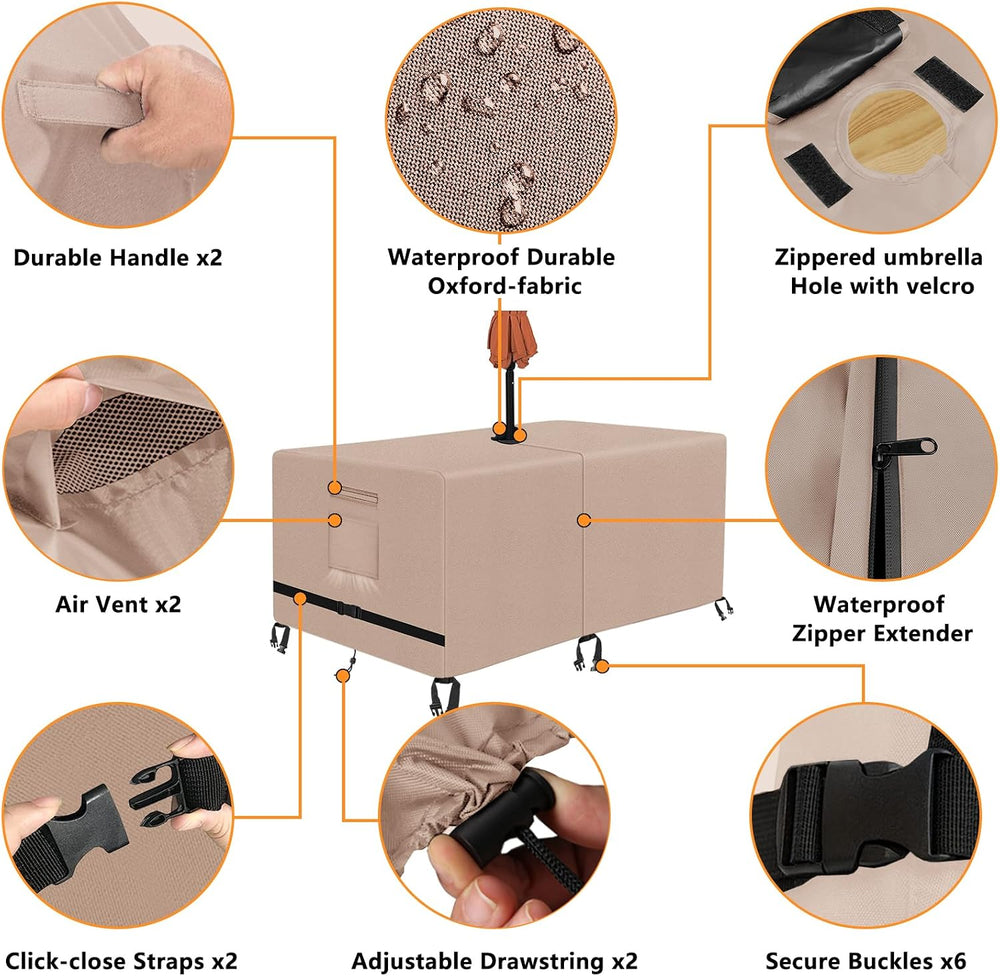 Durable Handle x2

Waterproof Durable
Oxford-fabric

Zippered umbrella
Hole with velcro

Air Vent x2

Waterproof
Zipper Extender

Click-close Straps x2

Adjustable Drawstring x2

Secure Buckles x6