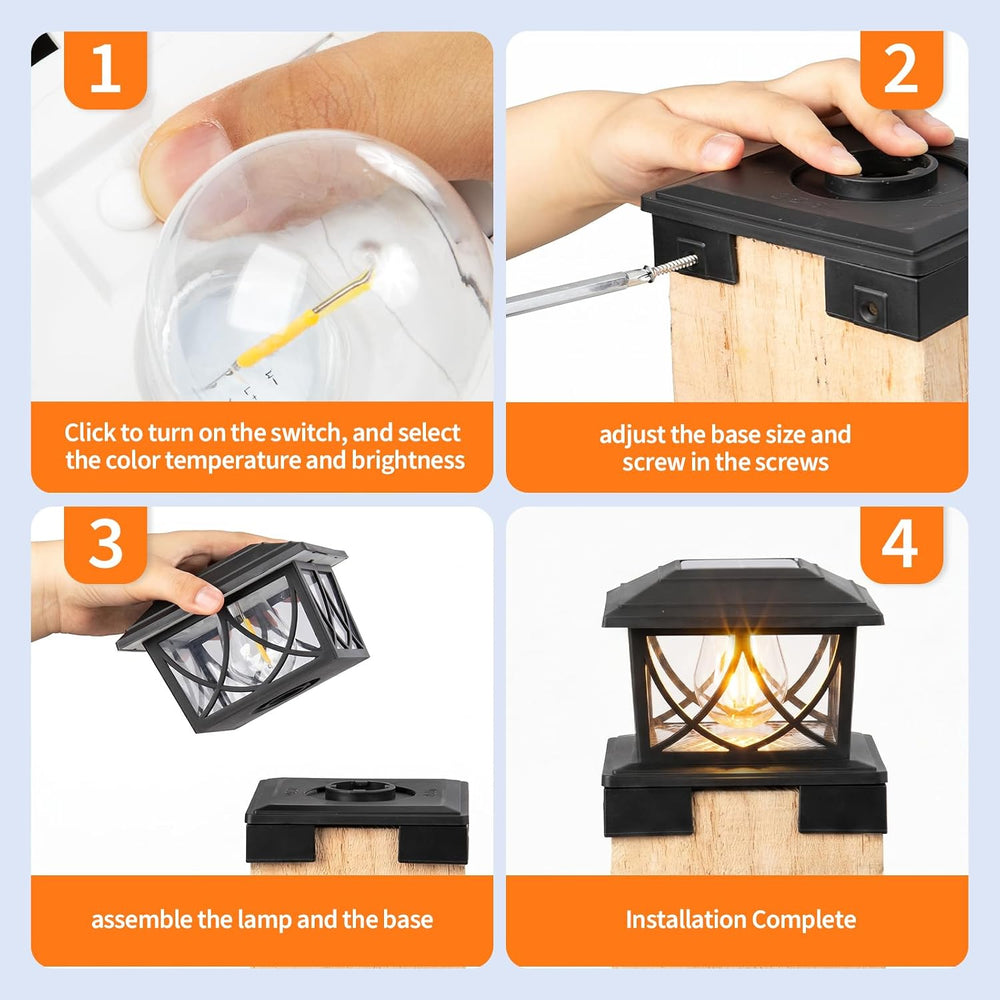 1

Click to turn on the switch, and select the color temperature and brightness

2

adjust the base size and screw in the screws

3

assemble the lamp and the base

4

Installation Complete