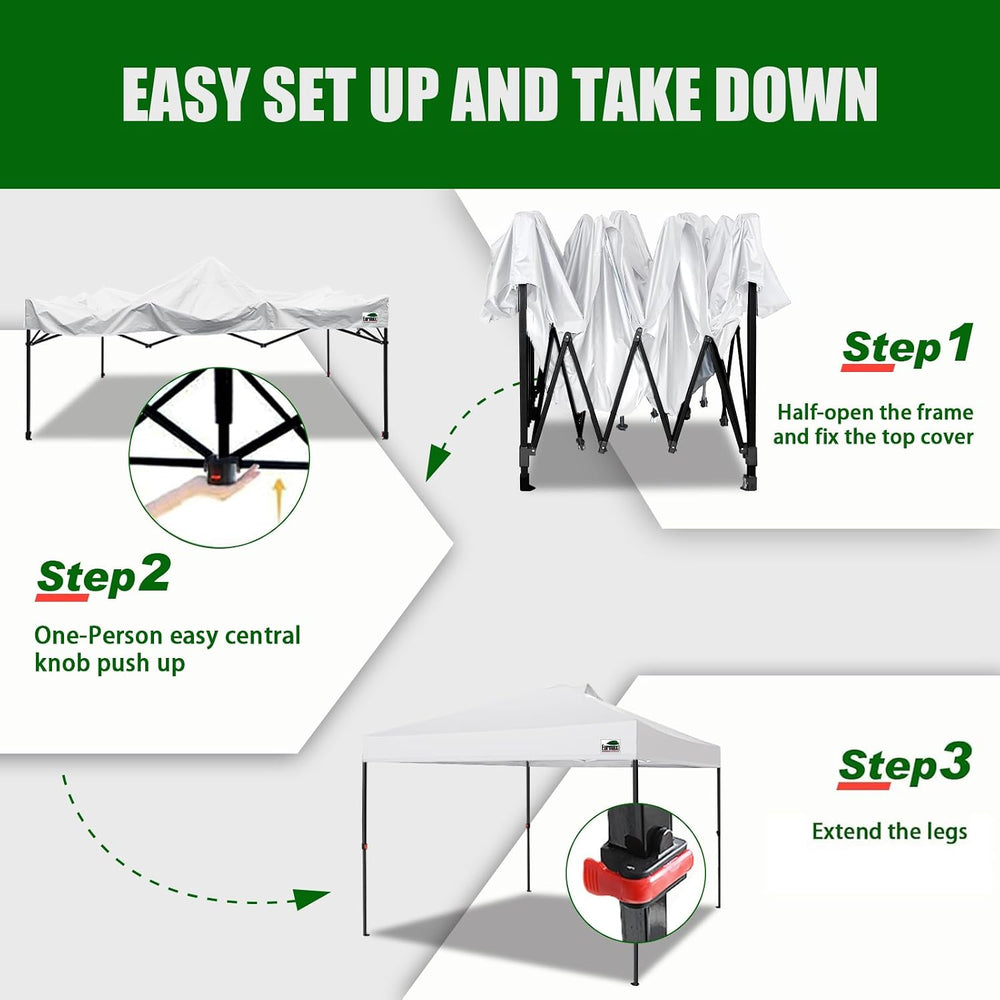 EASY SET UP AND TAKE DOWN

Step1

Half-open the frame and fix the top cover

Step2

One-Person easy central knob push up

Step3

Extend the legs