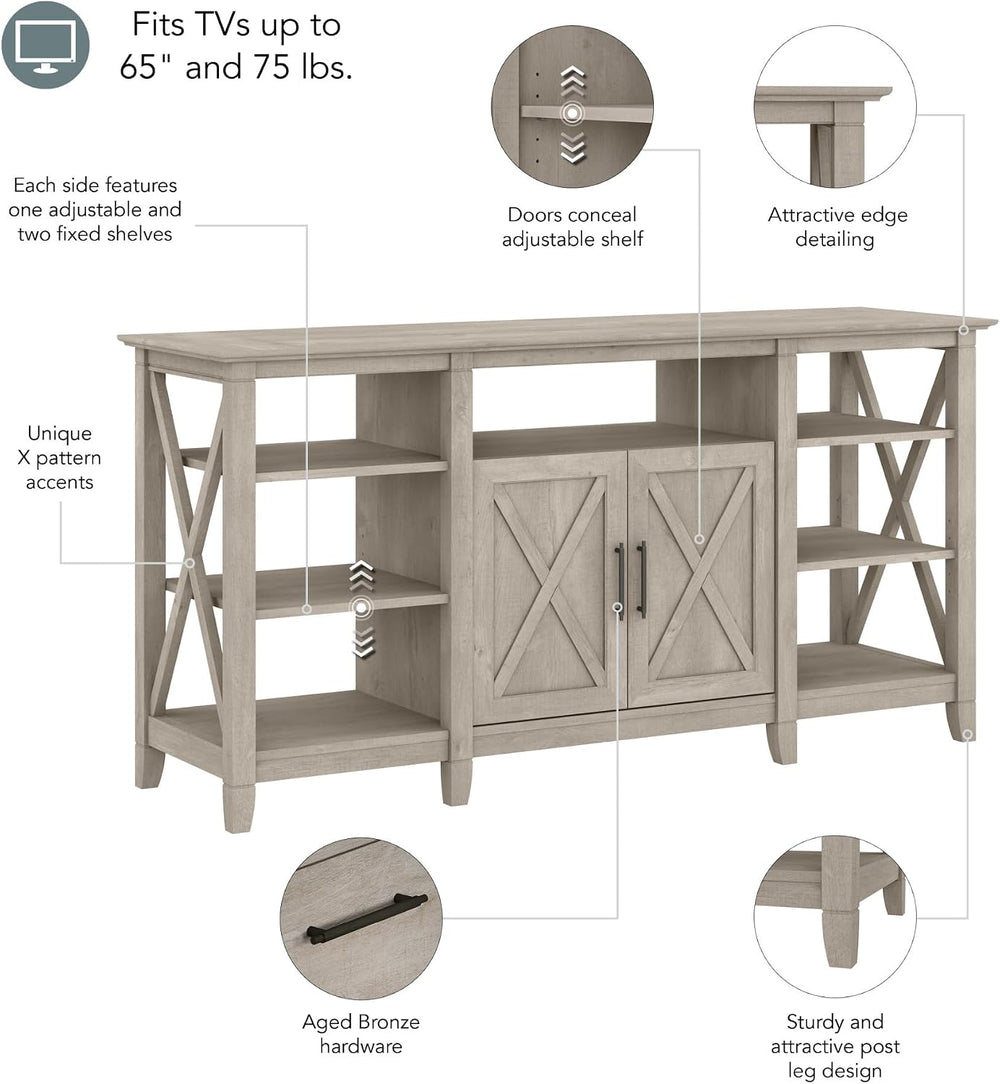 Fits TVs up to 65" and 75 lbs.

Each side features one adjustable and two fixed shelves

Doors conceal adjustable shelf

Attractive edge detailing

Unique X pattern accents

Aged Bronze hardware

Sturdy and attractive post leg design