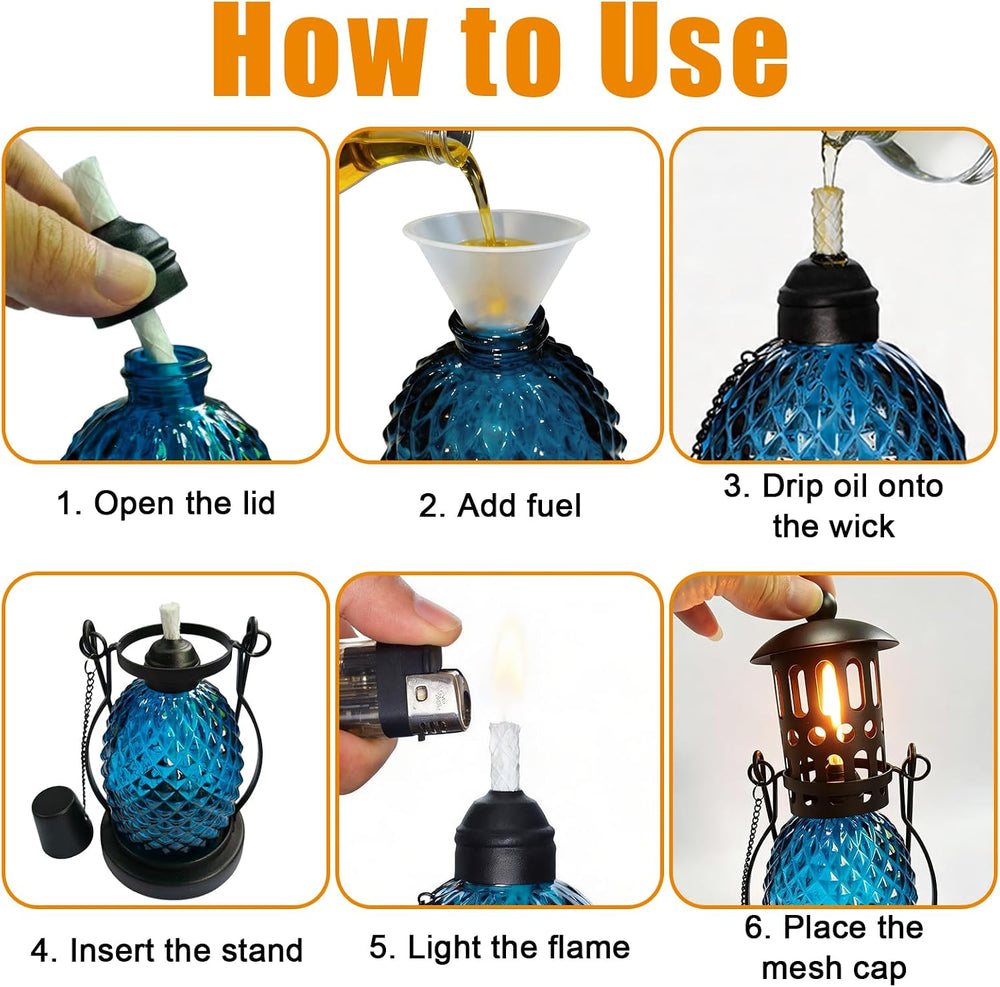 How to Use

1. Open the lid

2. Add fuel

3. Drip oil onto the wick

4. Insert the stand

5. Light the flame

6. Place the mesh cap