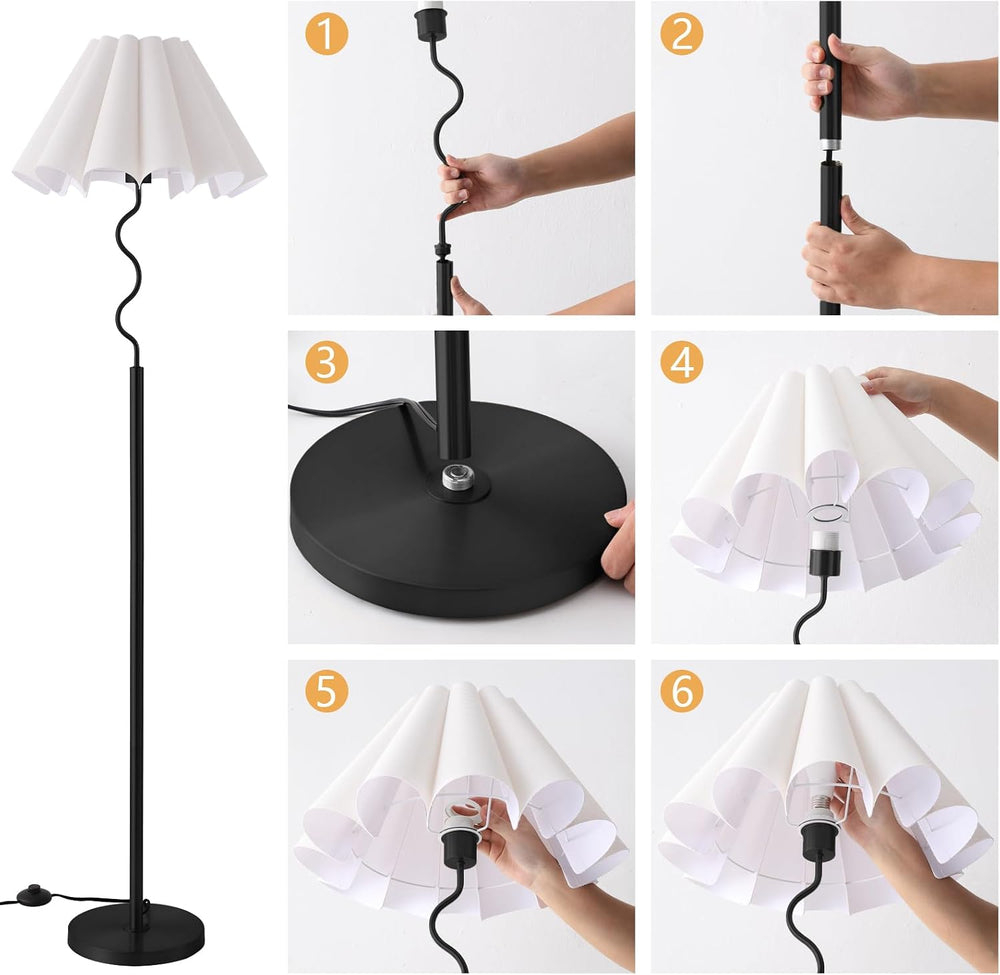 1

2

3

4

5

6