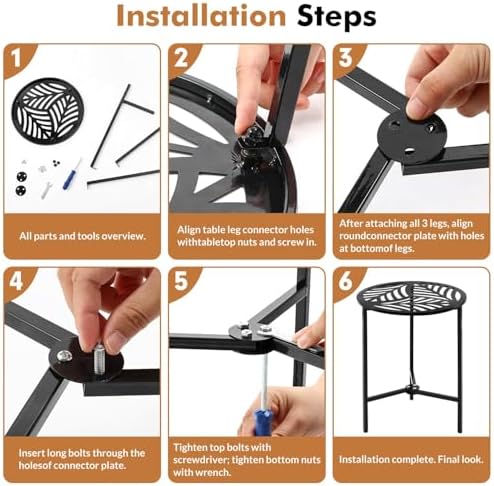 Installation Steps

1

All parts and tools overview.

2

Align table leg connector holes withtabletop nuts and screw in.

3

After attaching all 3 legs, align roundconnector plate with holes at bottomof legs.

4

Insert long bolts through the holesof connector plate.

5

Tighten top bolts with screwdriver; tighten bottom nuts with wrench.

6

Installation complete. Final look.