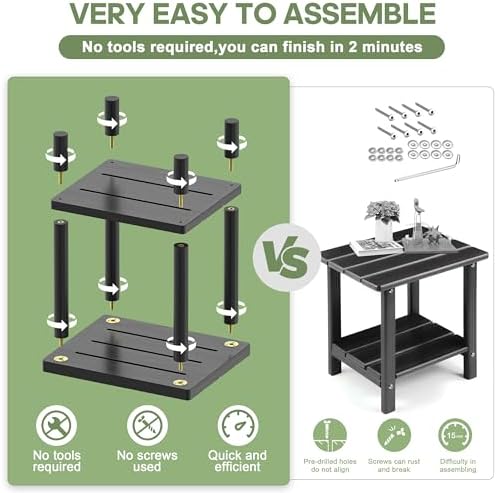 VERY EASY TO ASSEMBLE

No tools required,you can finish in 2 minutes

No tools required

No screws used

Quick and efficient

VS

15min

Pre-drilled holes do not align

Screws can rust and break

Difficulty in assembling